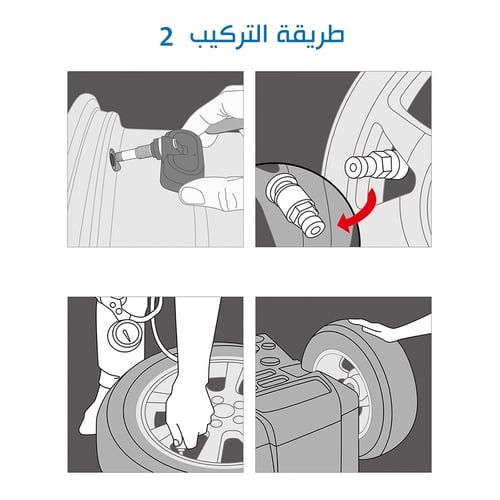 طريقة التركيب 2