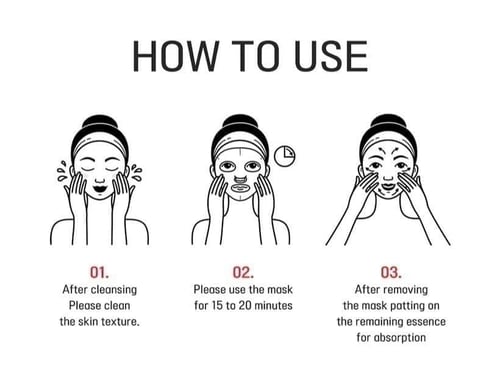 HOW TO USE

01.
After cleansing
Please clean
the skin texture.

02.
Please use the mask
for 15 to 20 minutes

03.
After removing
the mask patting on
the remaining essence
for absorption