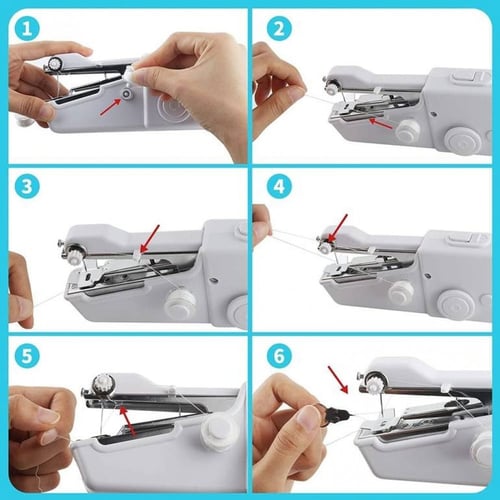 1

2

3

4

5

6