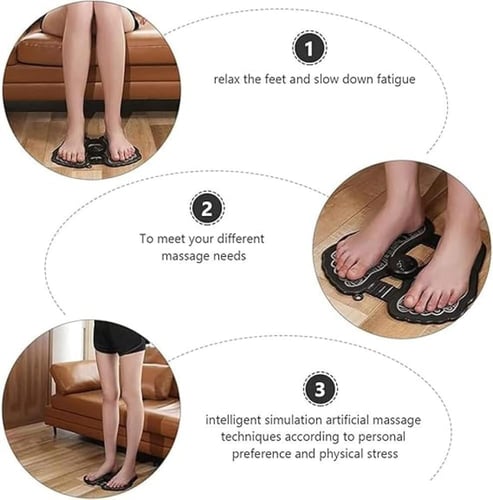 1

relax the feet and slow down fatigue

2

To meet your different massage needs

3

intelligent simulation artificial massage techniques according to personal preference and physical stress