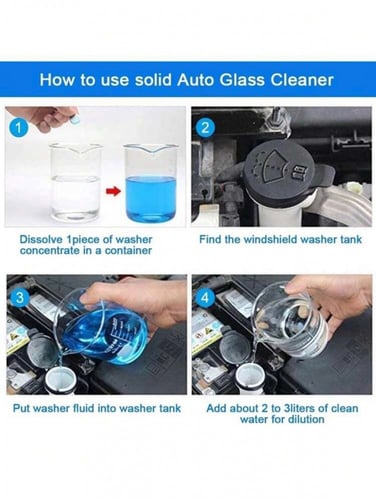 How to use solid Auto Glass Cleaner

1

Dissolve 1piece of washer concentrate in a container

2

Find the windshield washer tank

3

Put washer fluid into washer tank

4

Add about 2 to 3liters of clean water for dilution