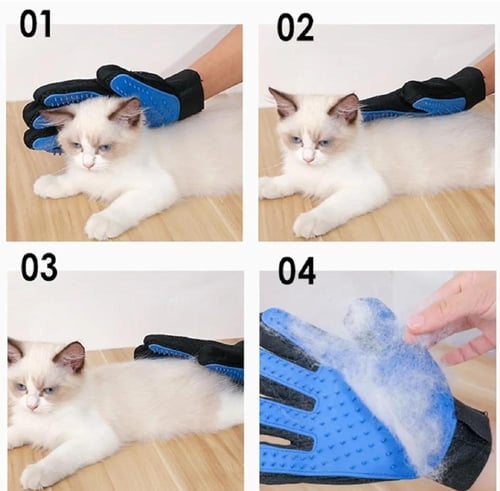 01

02

03

04