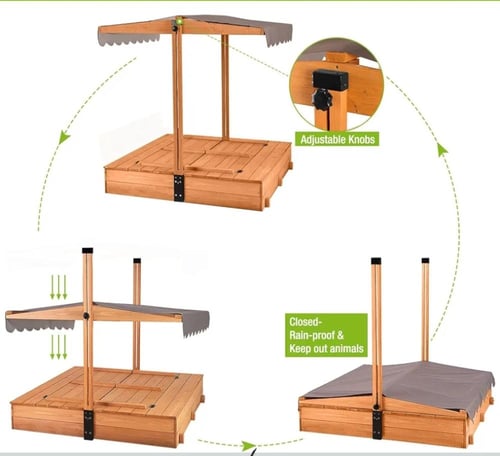 Adjustable Knobs

Closed-
Rain-proof &
Keep out animals