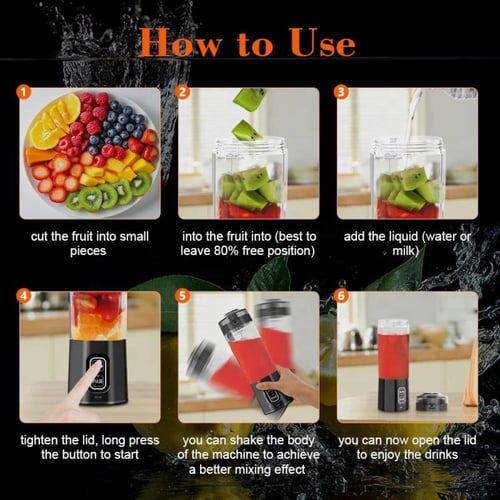 How to Use

1

cut the fruit into small pieces

2

into the fruit into (best to leave 80% free position)

3

add the liquid (water or milk)

4

tighten the lid, long press the button to start

5

you can shake the body of the machine to achieve a better mixing effect

6

you can now open the lid to enjoy the drinks