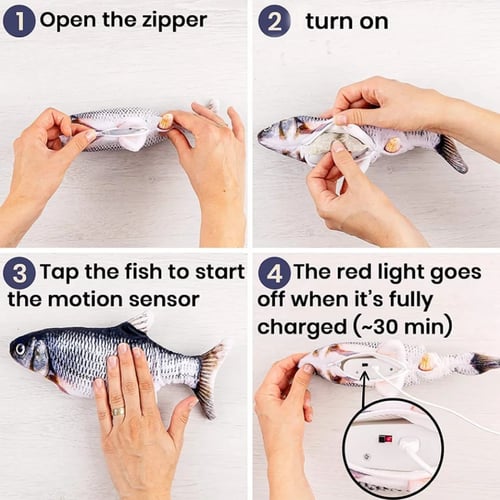 1 Open the zipper

2 turn on

3 Tap the fish to start the motion sensor

4 The red light goes off when it's fully charged (~30 min)