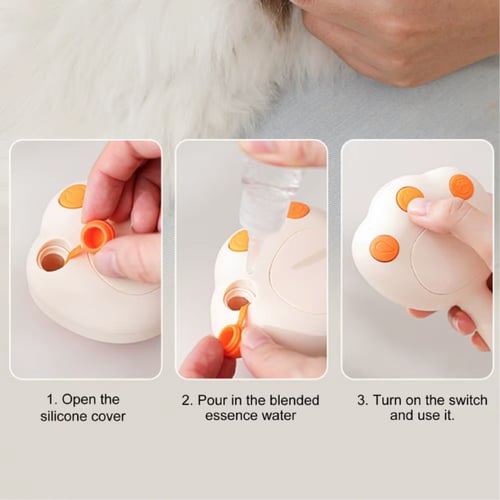 1. Open the silicone cover

2. Pour in the blended essence water

3. Turn on the switch and use it.