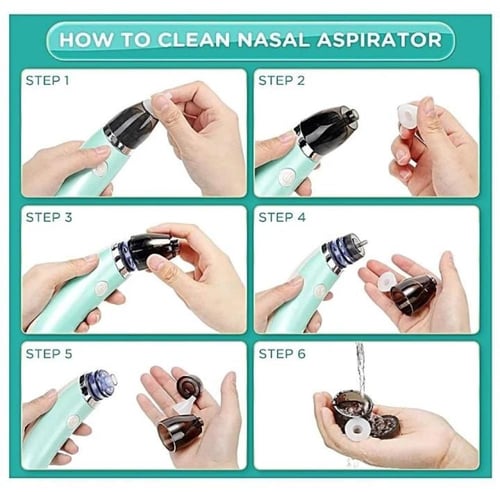 HOW TO CLEAN NASAL ASPIRATOR

STEP 1

STEP 2

STEP 3

STEP 4

STEP 5

STEP 6