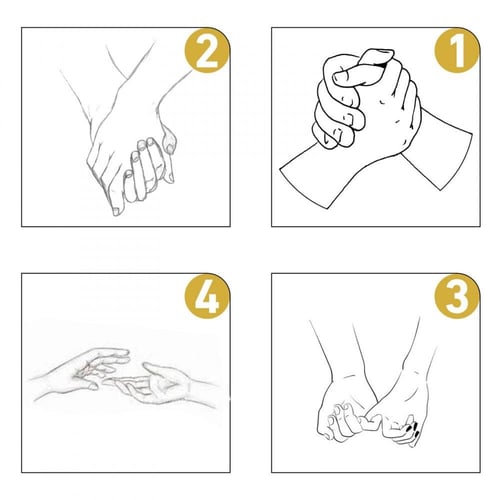 2

1

4

3