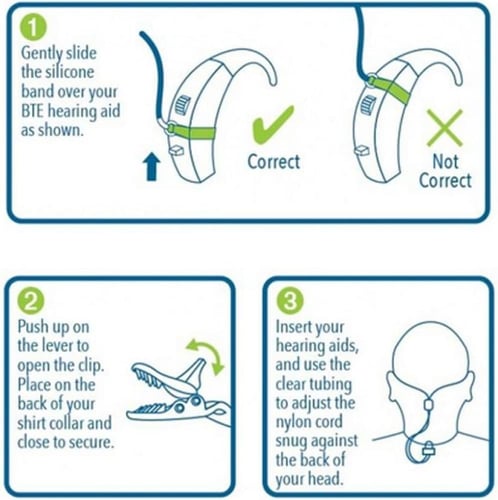 1

Gently slide the silicone band over your BTE hearing aid as shown.

Correct

Not Correct

2

Push up on the lever to open the clip. Place on the back of your shirt collar and close to secure.

3

Insert your hearing aids, and use the clear tubing to adjust the nylon cord snug against the back of your head.