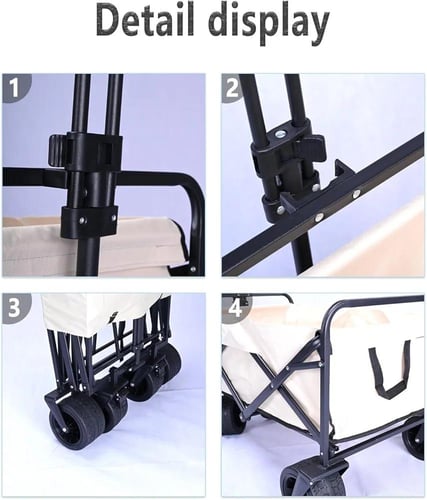 Detail display

1

2

3

4