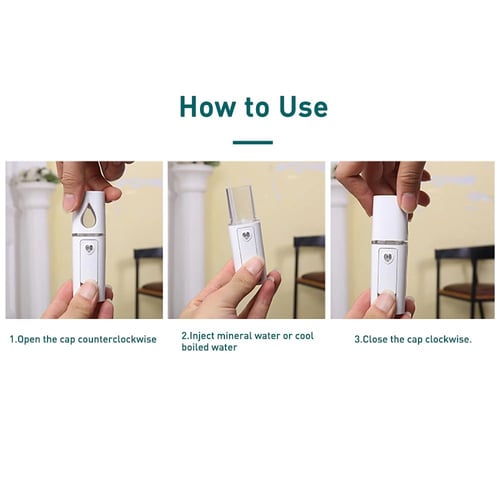 How to Use

1.Open the cap counterclockwise

2.Inject mineral water or cool boiled water

3.Close the cap clockwise.