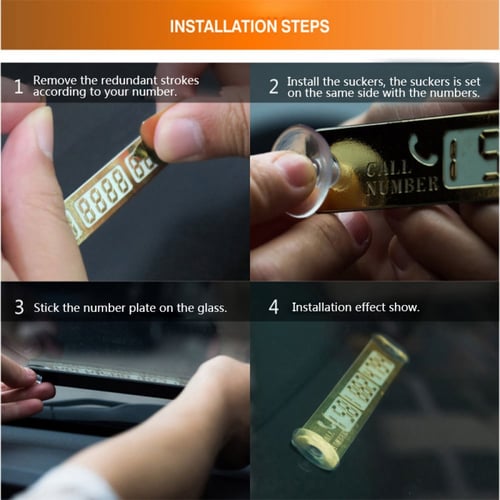 INSTALLATION STEPS

1 Remove the redundant strokes according to your number.

2 Install the suckers, the suckers is set on the same side with the numbers.

CALL NUMBER

3 Stick the number plate on the glass.

4 Installation effect show.