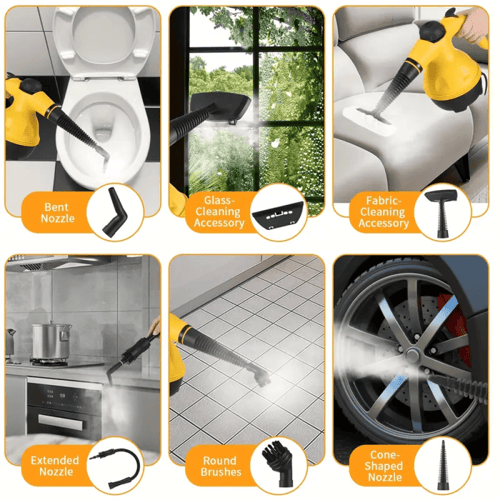 Bent Nozzle

Glass-Cleaning Accessory

Fabric-Cleaning Accessory

Extended Nozzle

Round Brushes

Cone-Shaped Nozzle