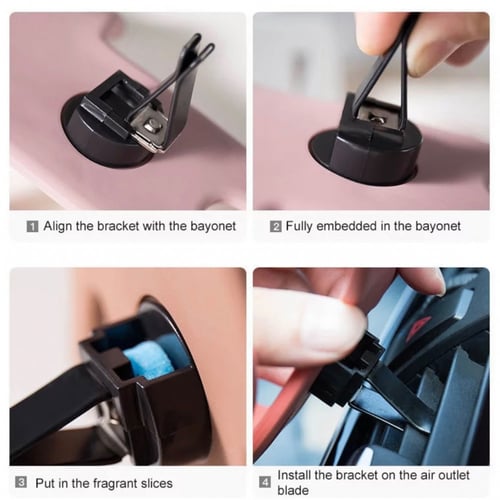 1 Align the bracket with the bayonet

2 Fully embedded in the bayonet

3 Put in the fragrant slices

4 Install the bracket on the air outlet blade