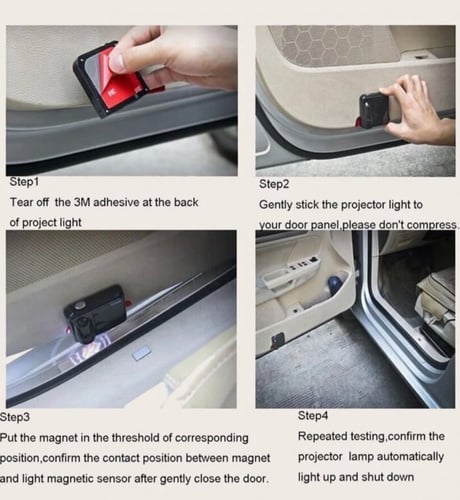 Step1
Tear off the 3M adhesive at the back of project light

Step2
Gently stick the projector light to your door panel,please don't compress.

Step3
Put the magnet in the threshold of corresponding position,confirm the contact position between magnet and light magnetic sensor after gently close the door.

Step4
Repeated testing,confirm the projector lamp automatically light up and shut down