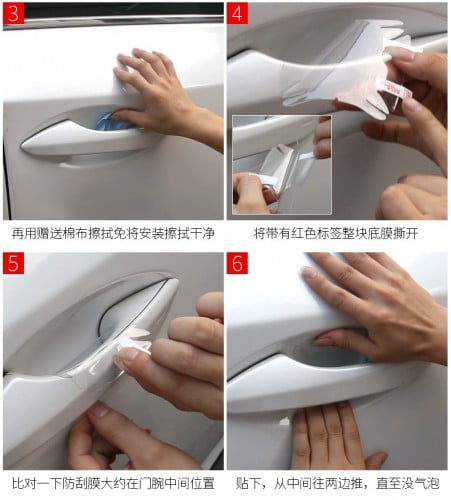 3

再用赠送棉布擦拭免将安装擦拭干净

4

将带有红色标签整块底膜撕开

5

比对一下防刮膜大约在门腕中间位置

6

贴下，从中间往两边推，直至没气泡