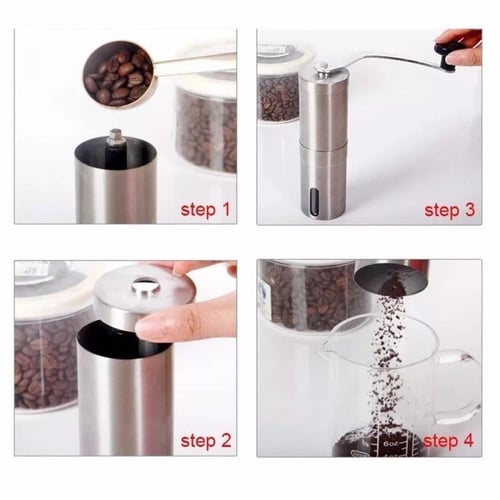 step 1

step 3

step 2

6oz

step 4