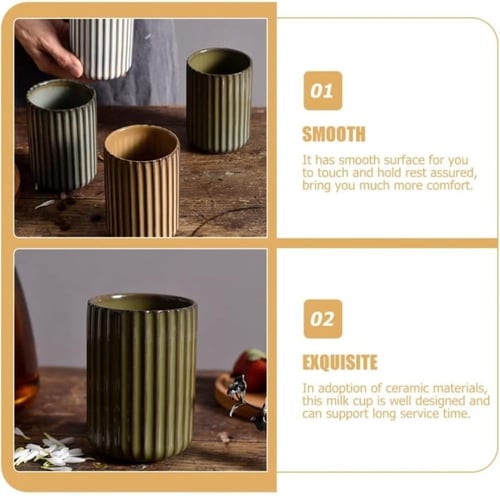 01

SMOOTH

It has smooth surface for you to touch and hold rest assured, bring you much more comfort.

02

EXQUISITE

In adoption of ceramic materials, this milk cup is well designed and can support long service time.