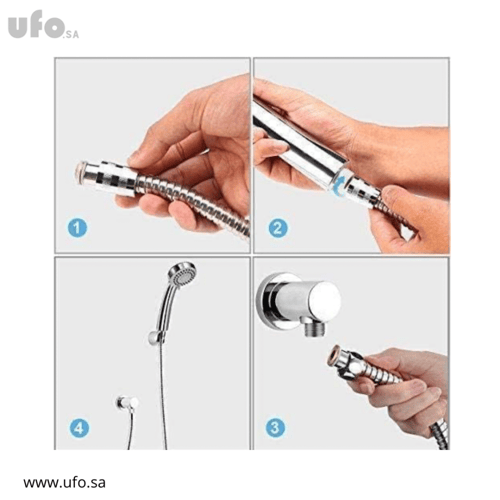 ufo.SA

1

2

4

3

www.ufo.sa