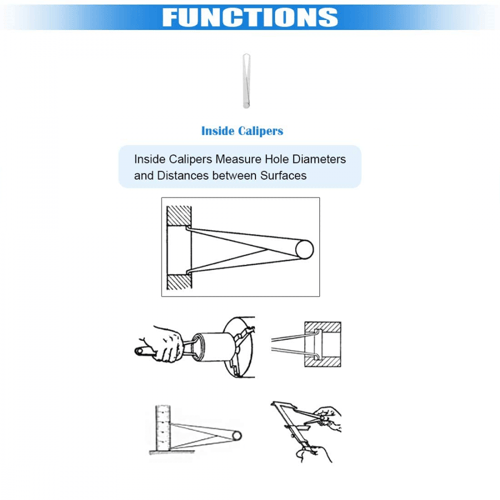 FUNCTIONS

Inside Calipers

Inside Calipers Measure Hole Diameters and Distances between Surfaces