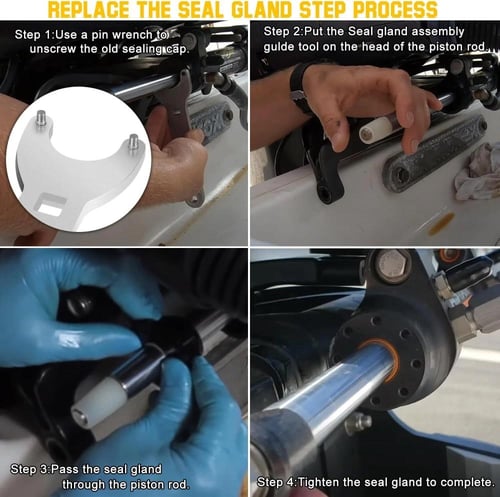 REPLACE THE SEAL GLAND STEP PROCESS

Step 1:Use a pin wrench to unscrew the old sealing cap.

Step 2:Put the Seal gland assembly gulde tool on the head of the piston rod.

Step 3:Pass the seal gland through the piston rod.

Step 4:Tighten the seal gland to complete.