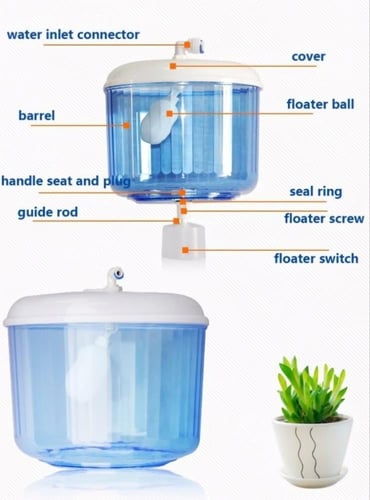 water inlet connector
cover
barrel
floater ball
handle seat and plug
seal ring
guide rod
floater screw
floater switch