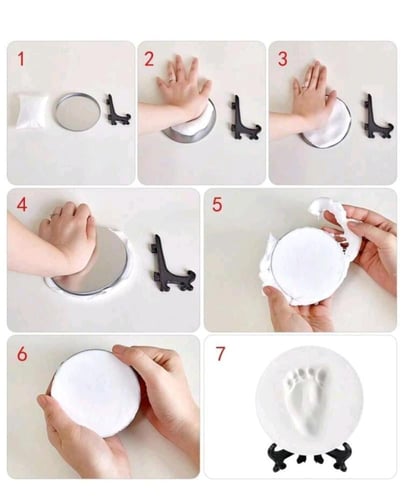 1

2

3

4

5

6

7