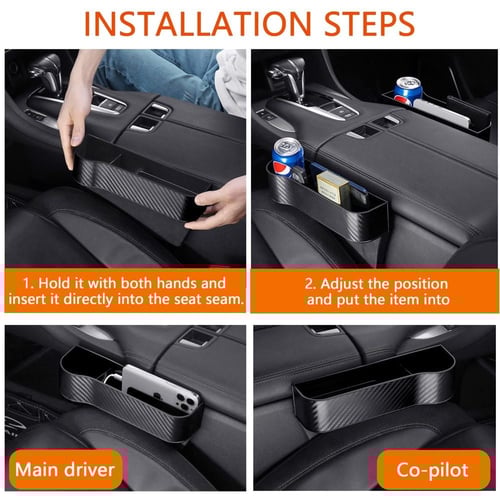 INSTALLATION STEPS

1. Hold it with both hands and insert it directly into the seat seam.

2. Adjust the position and put the item into

Main driver

Co-pilot