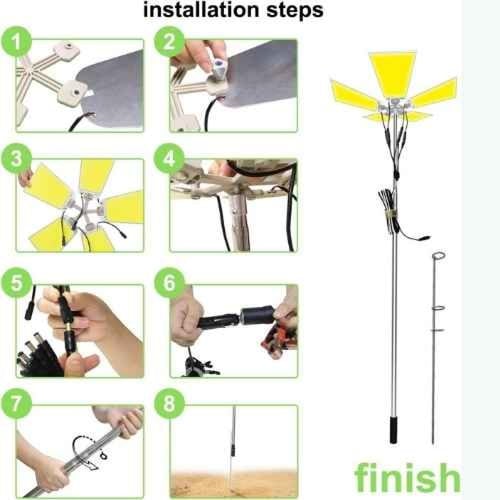 installation steps

1

2

3

4

5

6

7

8

finish