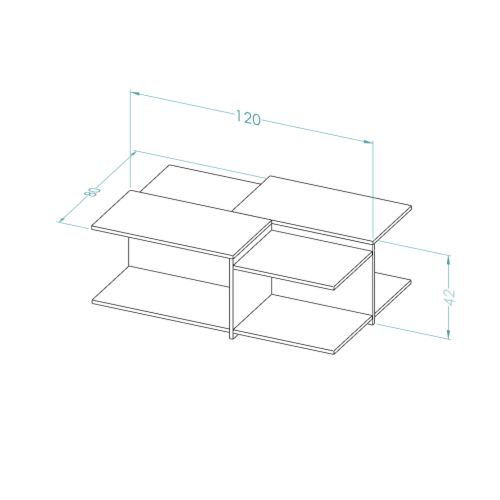 120
80
42