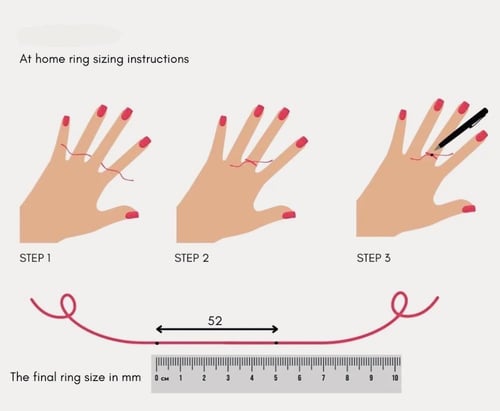 At home ring sizing instructions

STEP 1

STEP 2

STEP 3

52

The final ring size in mm

0 CM 1 2 3 4 5 6 7 8 9 10