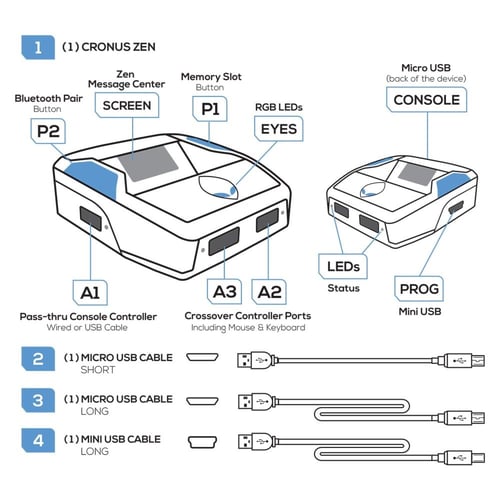 1 (1) CRONUS ZEN

Bluetooth Pair
Button
P2

Zen
Message Center
SCREEN

Memory Slot
Button
P1

RGB LEDs
EYES

Micro USB
(back of the device)
CONSOLE

A1
Pass-thru Console Controller
Wired or USB Cable

A3 A2
Crossover Controller Ports
Including Mouse & Keyboard

LEDs
Status

PROG
Mini USB

2 (1) MICRO USB CABLE
SHORT

3 (1) MICRO USB CABLE
LONG

4 (1) MINI USB CABLE
LONG