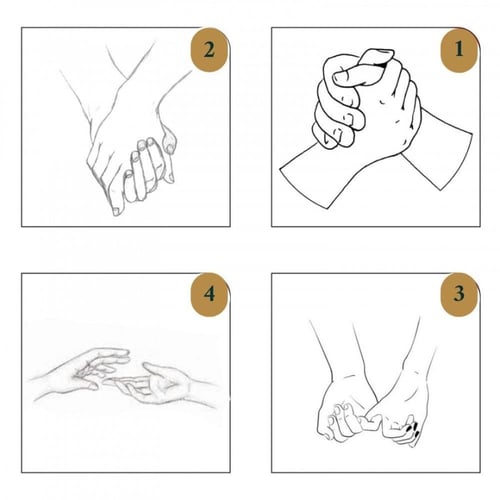 2

1

4

3