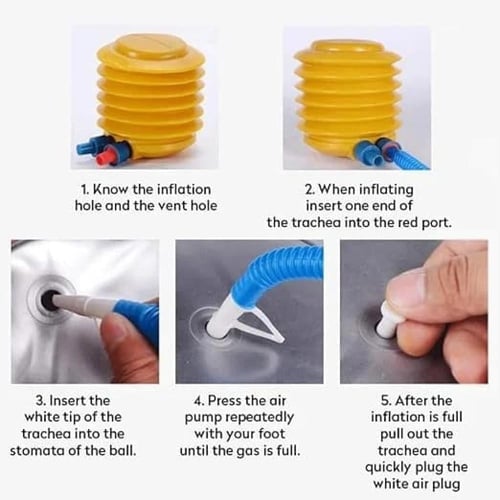 1. Know the inflation hole and the vent hole

2. When inflating insert one end of the trachea into the red port.

3. Insert the white tip of the trachea into the stomata of the ball.

4. Press the air pump repeatedly with your foot until the gas is full.

5. After the inflation is full pull out the trachea and quickly plug the white air plug