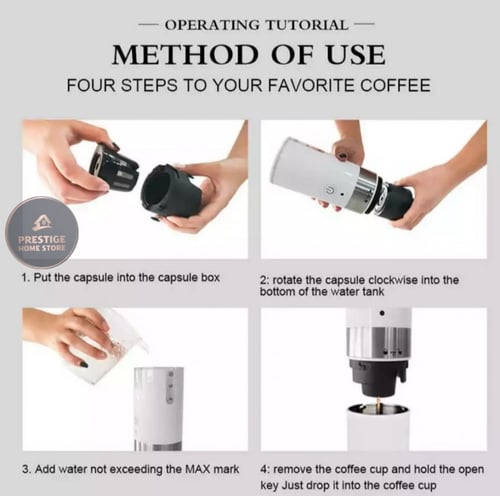 — OPERATING TUTORIAL —

METHOD OF USE

FOUR STEPS TO YOUR FAVORITE COFFEE

PRESTIGE
HOME STORE

1. Put the capsule into the capsule box

2: rotate the capsule clockwise into the bottom of the water tank

3. Add water not exceeding the MAX mark

4: remove the coffee cup and hold the open key Just drop it into the coffee cup