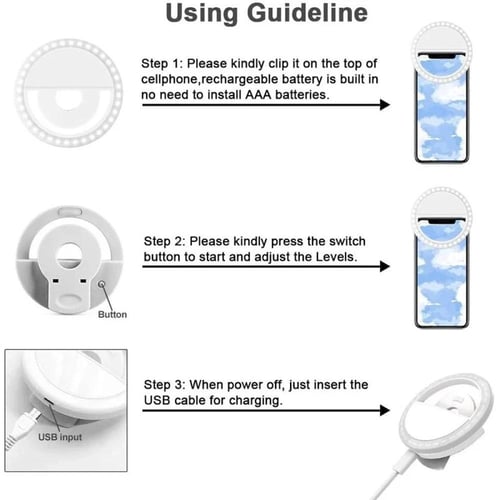 Using Guideline

Step 1: Please kindly clip it on the top of cellphone,rechargeable battery is built in no need to install AAA batteries.

Step 2: Please kindly press the switch button to start and adjust the Levels.

Button

Step 3: When power off, just insert the USB cable for charging.

USB input