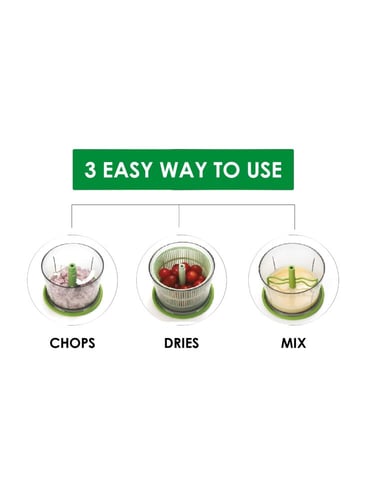 3 EASY WAY TO USE

CHOPS

DRIES

MIX