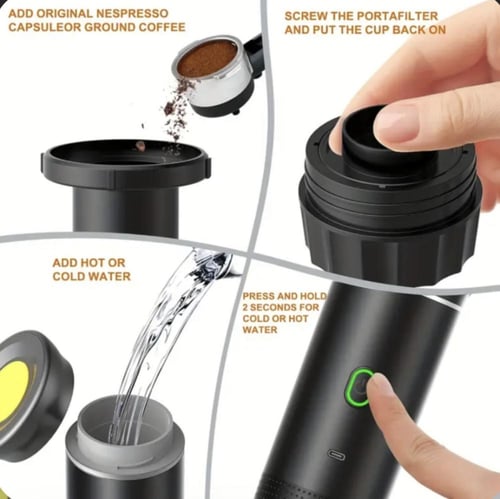 ADD ORIGINAL NESPRESSO CAPSULEOR GROUND COFFEE

SCREW THE PORTAFILTER AND PUT THE CUP BACK ON

ADD HOT OR COLD WATER

PRESS AND HOLD 2 SECONDS FOR COLD OR HOT WATER