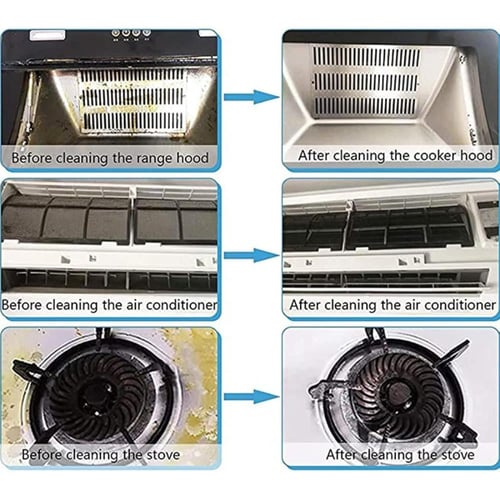 Before cleaning the range hood

After cleaning the cooker hood

Before cleaning the air conditioner

After cleaning the air conditioner

Before cleaning the stove

After cleaning the stove