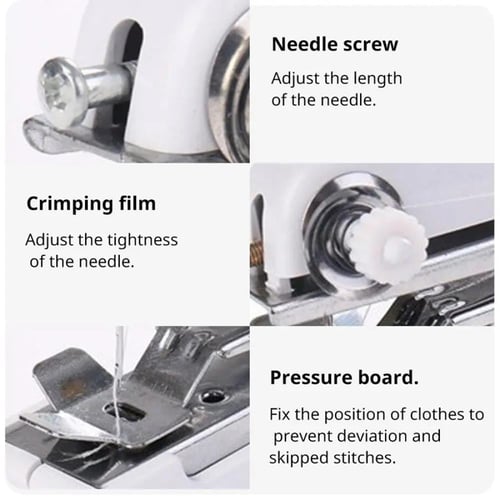 Needle screw

Adjust the length of the needle.

Crimping film

Adjust the tightness of the needle.

Pressure board.

Fix the position of clothes to prevent deviation and skipped stitches.