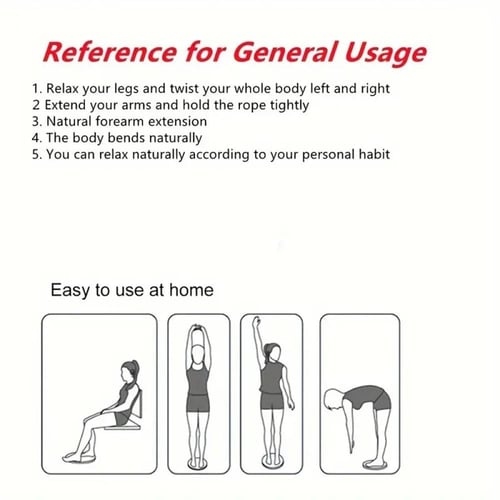 Reference for General Usage

1. Relax your legs and twist your whole body left and right
2 Extend your arms and hold the rope tightly
3. Natural forearm extension
4. The body bends naturally
5. You can relax naturally according to your personal habit

Easy to use at home