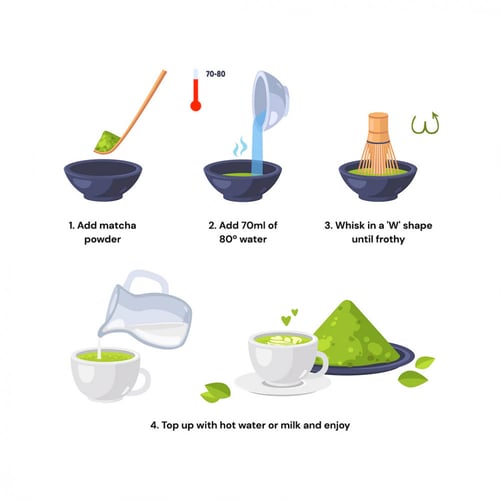 70-80

1. Add matcha powder

2. Add 70ml of 80° water

3. Whisk in a 'W' shape until frothy

4. Top up with hot water or milk and enjoy