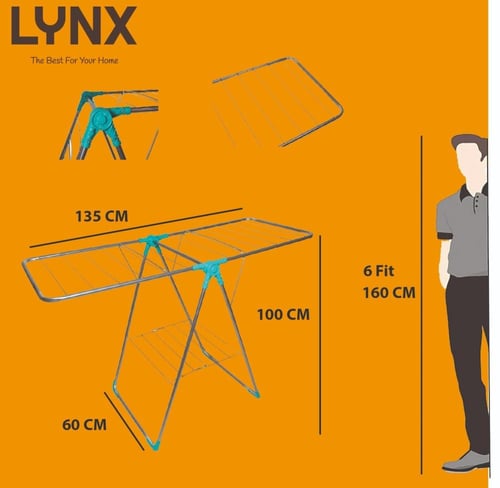 LYNX

The Best For Your Home

135 CM

100 CM

60 CM

6 Fit
160 CM