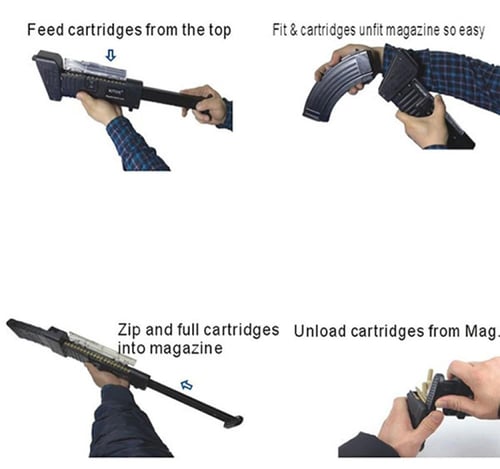 Feed cartridges from the top

Fit & cartridges unfit magazine so easy

Zip and full cartridges into magazine

Unload cartridges from Mag.