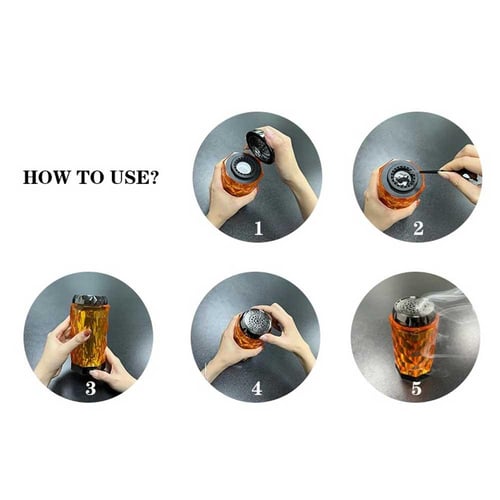 HOW TO USE?

1

2

3

4

5