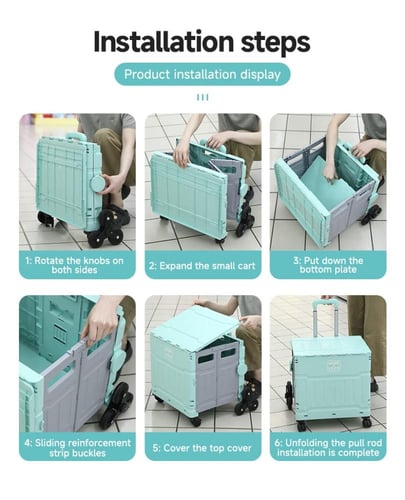 Installation steps

Product installation display

1: Rotate the knobs on both sides

2: Expand the small cart

3: Put down the bottom plate

4: Sliding reinforcement strip buckles

5: Cover the top cover

6: Unfolding the pull rod installation is complete