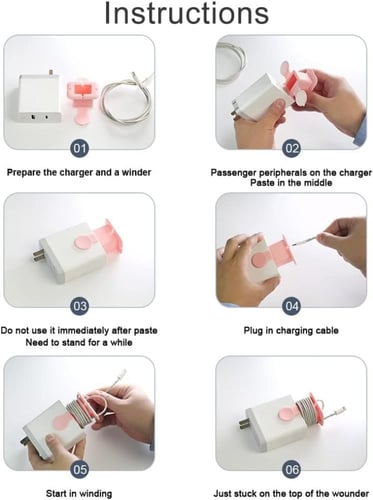 Instructions

01

Prepare the charger and a winder

02

Passenger peripherals on the charger
Paste in the middle

03

Do not use it immediately after paste
Need to stand for a while

04

Plug in charging cable

05

Start in winding

06

Just stuck on the top of the wounder