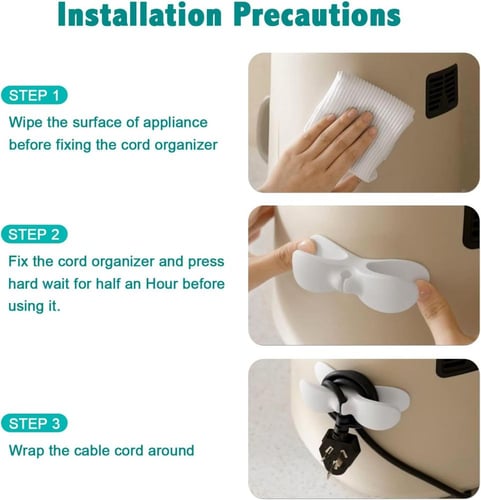 Installation Precautions

STEP 1

Wipe the surface of appliance before fixing the cord organizer

STEP 2

Fix the cord organizer and press hard wait for half an Hour before using it.

STEP 3

Wrap the cable cord around