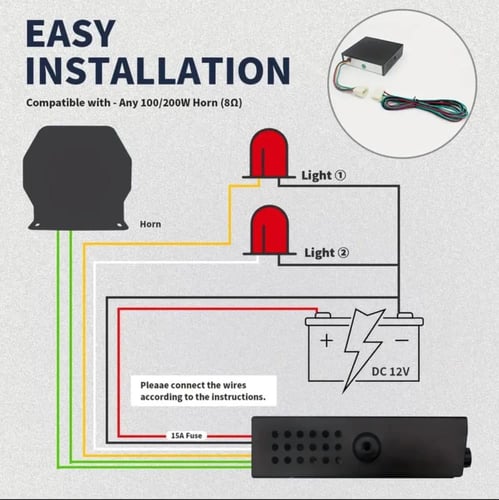 EASY INSTALLATION

Compatible with - Any 100/200W Horn (8Ω)

Horn

Light ①

Light ②

+

−

DC 12V

Pleaae connect the wires according to the instructions.

15A Fuse