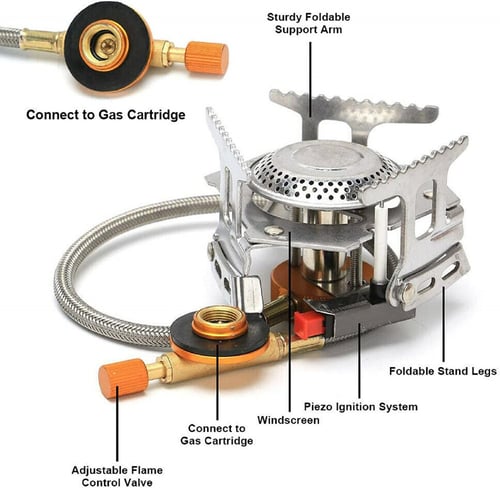 Sturdy Foldable Support Arm

Connect to Gas Cartridge

Foldable Stand Legs

Piezo Ignition System

Windscreen

Connect to Gas Cartridge

Adjustable Flame Control Valve